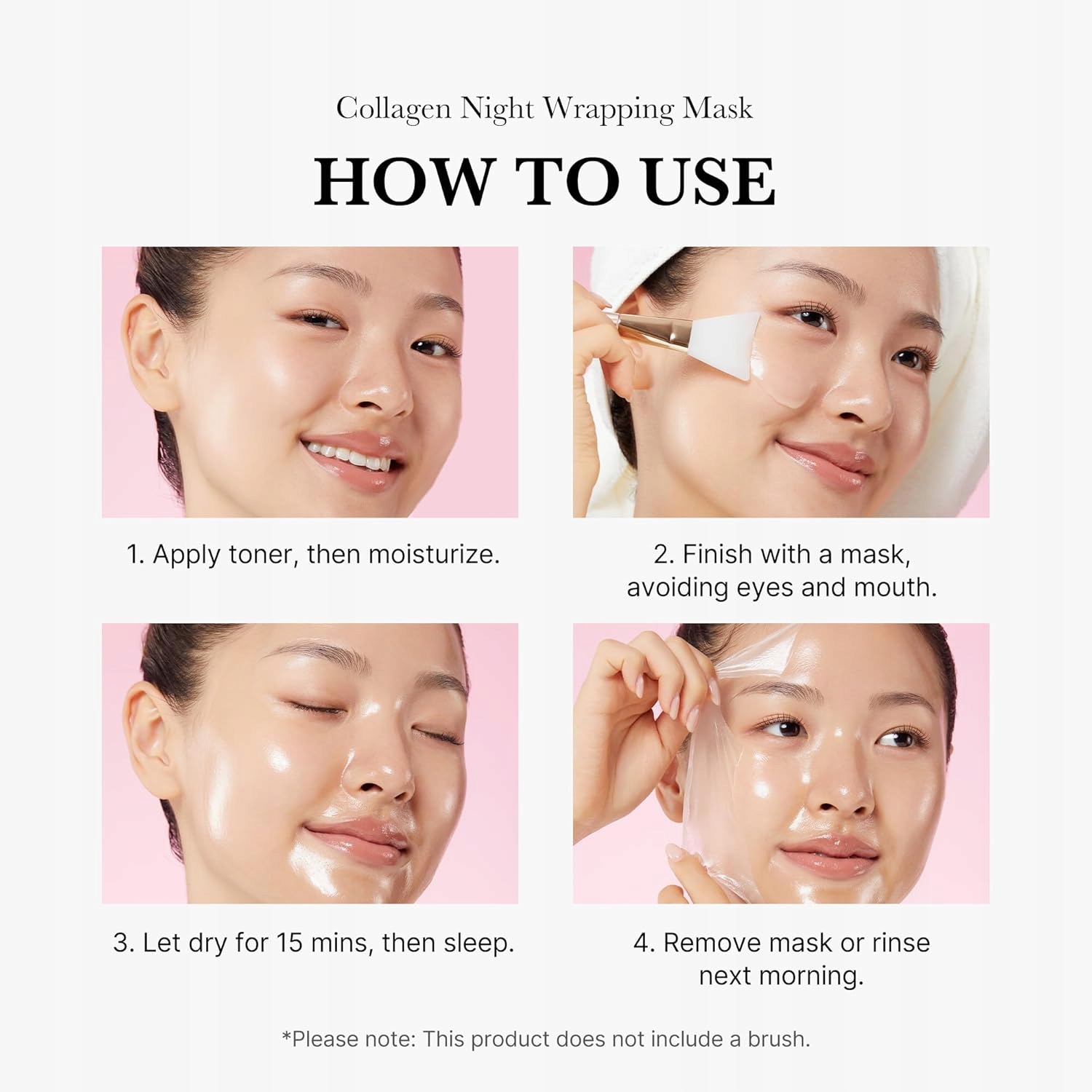 Collagen Night Wrapping Mask

HOW TO USE

1. Apply toner, then moisturize.

2. Finish with a mask, avoiding eyes and mouth.

3. Let dry for 15 mins, then sleep.

4. Remove mask or rinse next morning.

*Please note: This product does not include a brush.